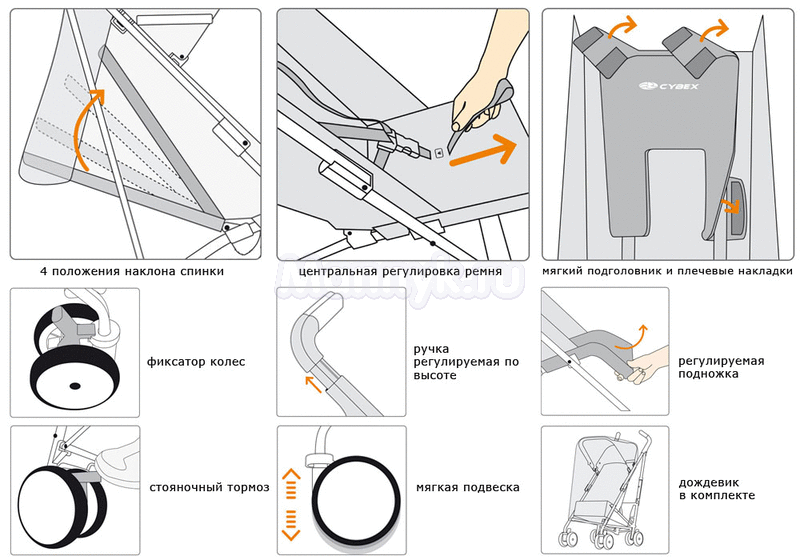 CYBEX

4 положения наклона спинки

центральная регулировка ремня

мягкий подголовник и плечевые накладки

фиксатор колес

ручка регулируемая по высоте

регулируемая подножка

стояночный тормоз

мягкая подвеска

дождевик в комплекте